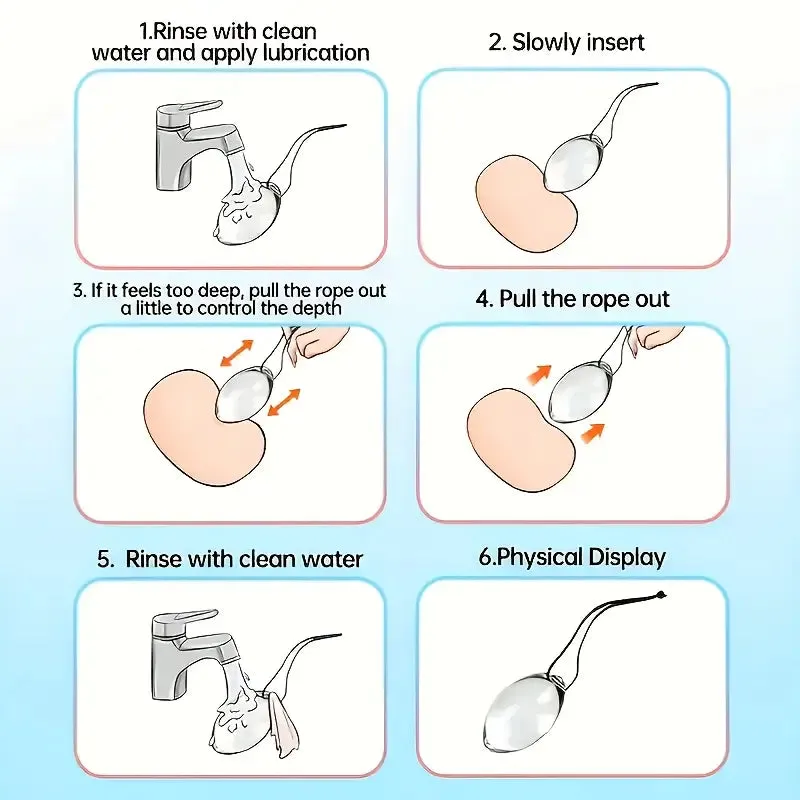 1.Rinse with clean water and apply lubrication

2. Slowly insert

3. If it feels too deep, pull the rope out a little to control the depth

4. Pull the rope out

5. Rinse with clean water

6.Physical Display